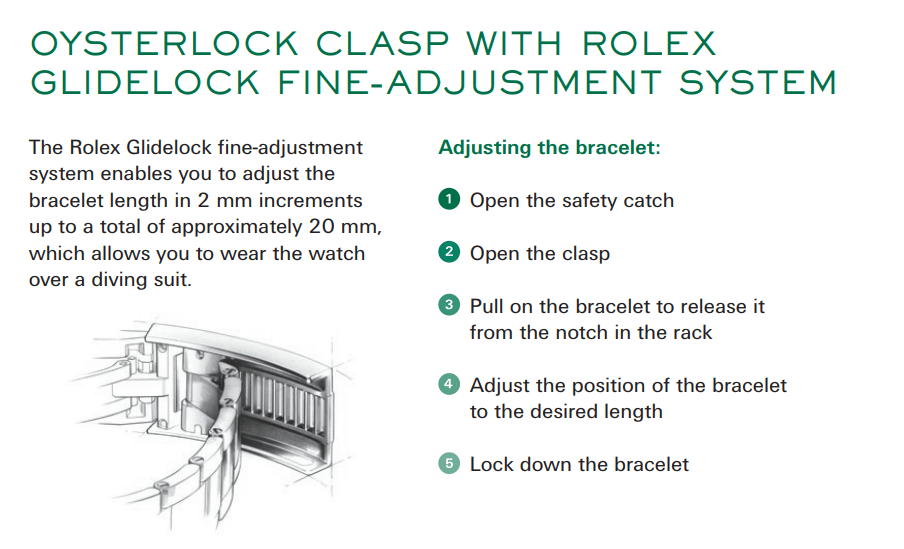 OYSTERLOCK CLASP WITH ROLEX GLIDELOCK FINE-ADJUSTMENT SYSTEM

The Rolex Glidelock fine-adjustment system enables you to adjust the bracelet length in 2 mm increments up to a total of approximately 20 mm, which allows you to wear the watch over a diving suit.

Adjusting the bracelet:

1 Open the safety catch

2 Open the clasp

3 Pull on the bracelet to release it from the notch in the rack

4 Adjust the position of the bracelet to the desired length

5 Lock down the bracelet